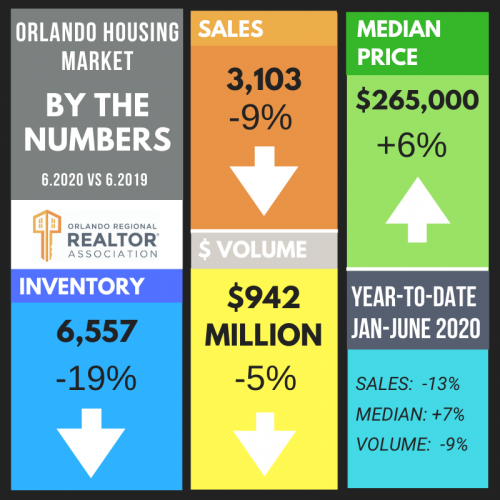 ORLANDO HOUSING MARKET

BY THE NUMBERS

6.2020 VS 6.2019

ORLANDO REGIONAL REALTOR® ASSOCIATION

INVENTORY

6,557
-19%

SALES

3,103
-9%

$ VOLUME

$942 MILLION
-5%

MEDIAN PRICE

$265,000
+6%

YEAR-TO-DATE JAN-JUNE 2020

SALES: -13%
MEDIAN: +7%
VOLUME: -9%