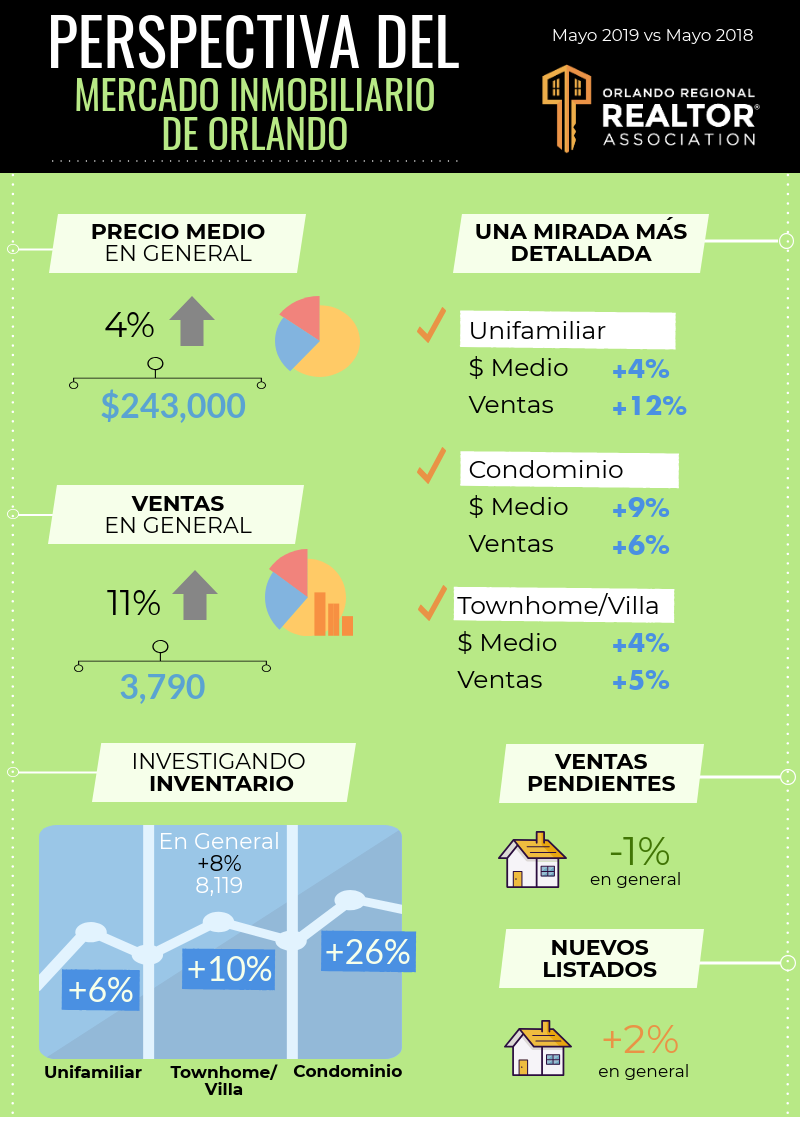 PERSPECTIVA DEL MERCADO INMOBILIARIO DE ORLANDO

Mayo 2019 vs Mayo 2018

ORLANDO REGIONAL REALTOR® ASSOCIATION

PRECIO MEDIO EN GENERAL

4%

$243,000

VENTAS EN GENERAL

11%

3,790

UNA MIRADA MÁS DETALLADA

Unifamiliar
$ Medio +4%
Ventas +12%

Condominio
$ Medio +9%
Ventas +6%

Townhome/Villa
$ Medio +4%
Ventas +5%

INVESTIGANDO INVENTARIO

En General
+8%
8,119

+6%
+10%
+26%

Unifamiliar
Townhome/ Villa
Condominio

VENTAS PENDIENTES

-1%
en general

NUEVOS LISTADOS

+2%
en general