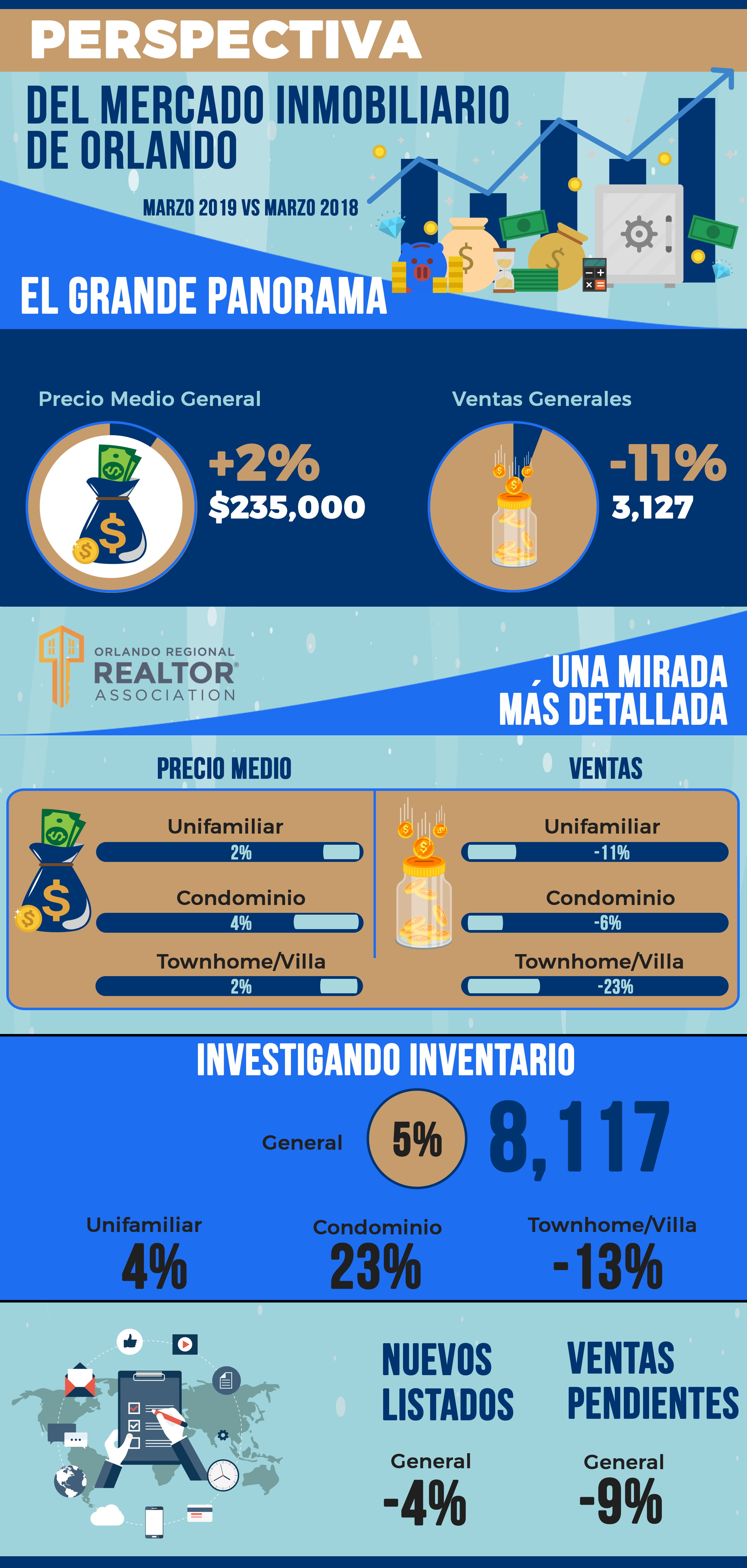 PERSPECTIVA

DEL MERCADO INMOBILIARIO DE ORLANDO

MARZO 2019 VS MARZO 2018

EL GRANDE PANORAMA

Precio Medio General

+2%
$235,000

Ventas Generales

-11%
3,127

ORLANDO REGIONAL REALTOR® ASSOCIATION

UNA MIRADA MÁS DETALLADA

PRECIO MEDIO

Unifamiliar
2%

Condominio
4%

Townhome/Villa
2%

VENTAS

Unifamiliar
-11%

Condominio
-6%

Townhome/Villa
-23%

INVESTIGANDO INVENTARIO

General
5%
8,117

Unifamiliar
4%

Condominio
23%

Townhome/Villa
-13%

NUEVOS LISTADOS

General
-4%

VENTAS PENDIENTES

General
-9%