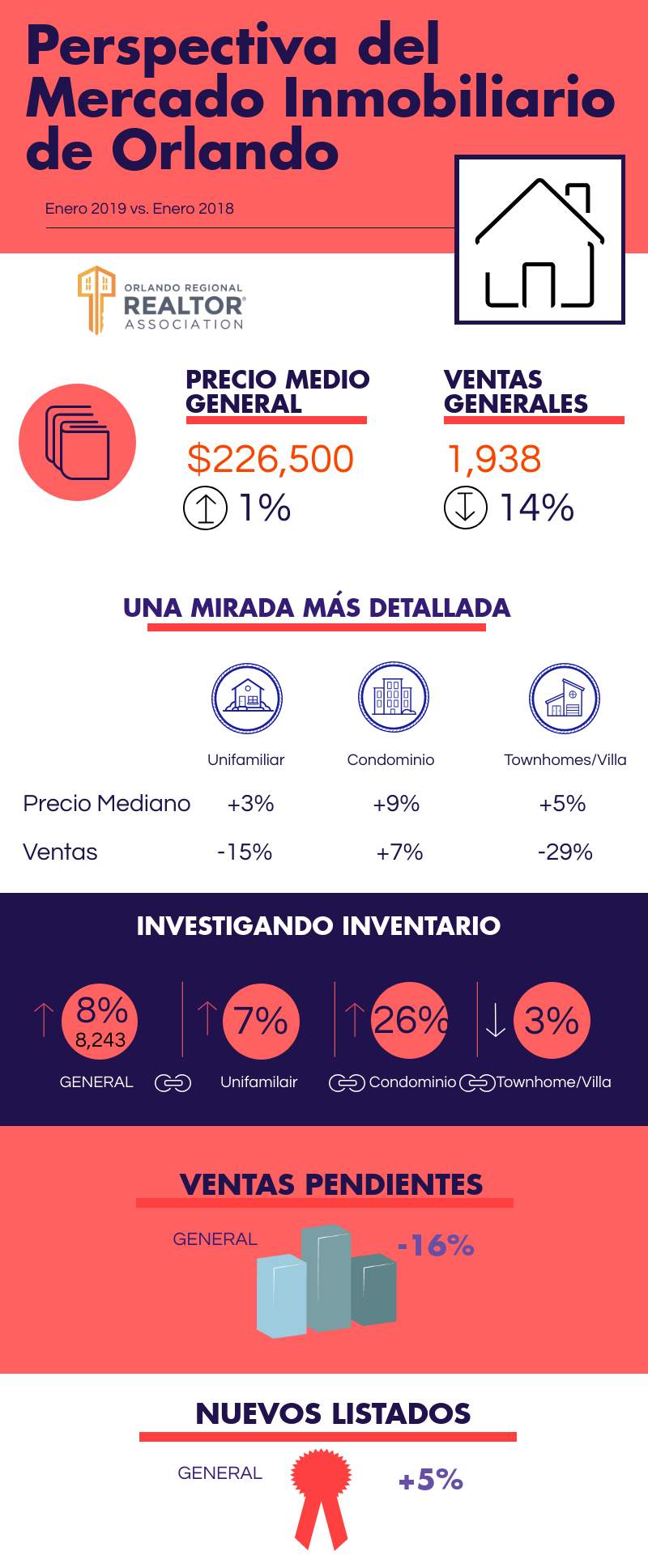 Perspectiva del Mercado Inmobiliario de Orlando

Enero 2019 vs. Enero 2018

ORLANDO REGIONAL REALTOR® ASSOCIATION

PRECIO MEDIO GENERAL
$226,500
1%

VENTAS GENERALES
1,938
14%

UNA MIRADA MÁS DETALLADA

| | Unifamiliar | Condominio | Townhomes/Villa |
|---|---|---|---|
| Precio Mediano | +3% | +9% | +5% |
| Ventas | -15% | +7% | -29% |

INVESTIGANDO INVENTARIO

8%
8,243
GENERAL

7%
Unifamilair

26%
Condominio

3%
Townhome/Villa

VENTAS PENDIENTES

GENERAL
-16%

NUEVOS LISTADOS

GENERAL
+5%