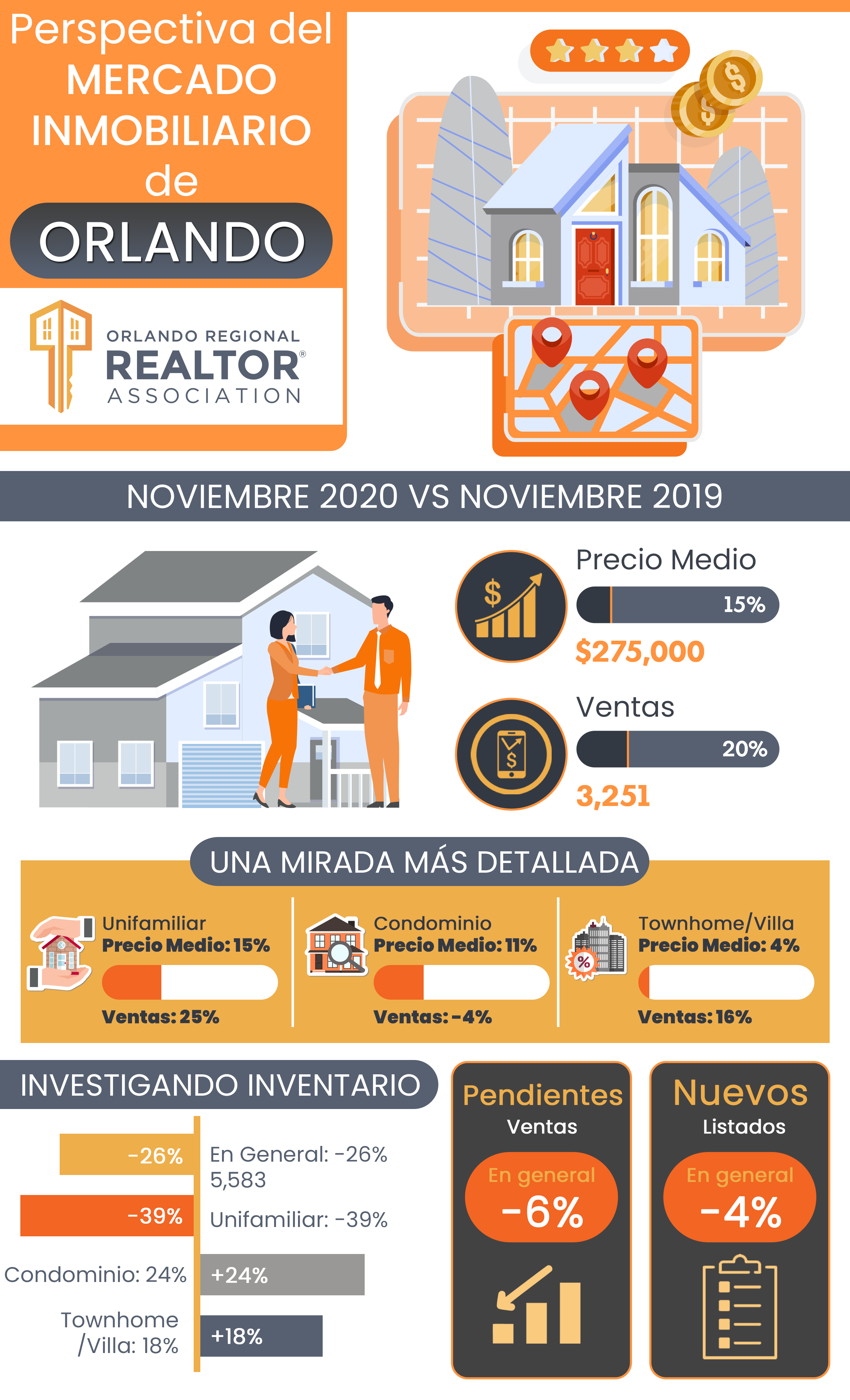 Perspectiva del MERCADO INMOBILIARIO de

ORLANDO

ORLANDO REGIONAL REALTOR® ASSOCIATION

NOVIEMBRE 2020 VS NOVIEMBRE 2019

Precio Medio
15%
$275,000

Ventas
20%
3,251

UNA MIRADA MÁS DETALLADA

Unifamiliar
Precio Medio: 15%
Ventas: 25%

Condominio
Precio Medio: 11%
Ventas: -4%

Townhome/Villa
Precio Medio: 4%
Ventas: 16%

INVESTIGANDO INVENTARIO

-26% En General: -26% 5,583

-39% Unifamiliar: -39%

Condominio: 24% +24%

Townhome /Villa: 18% +18%

Pendientes
Ventas
En general
-6%

Nuevos
Listados
En general
-4%