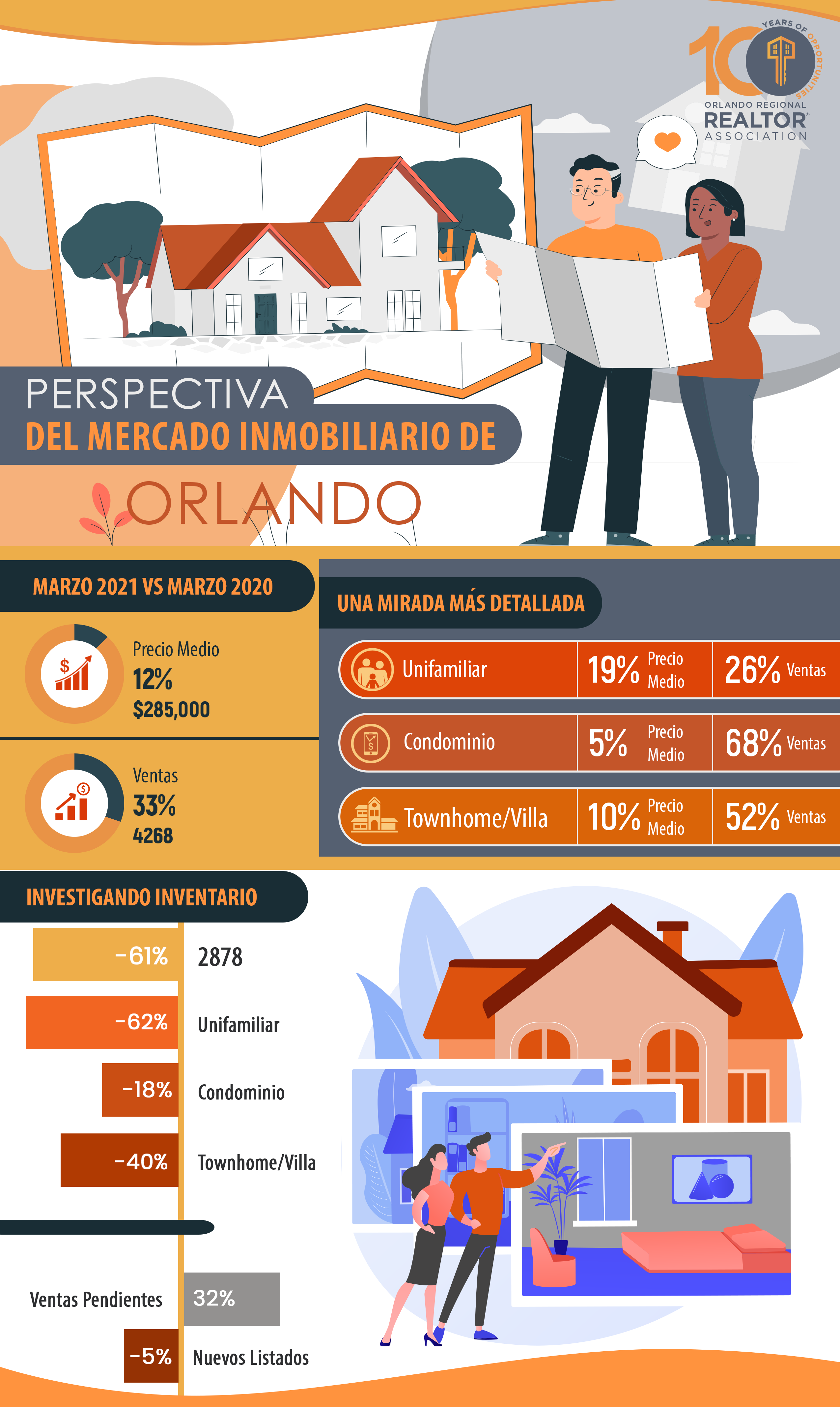 10 YEARS OF OPPORTUNITIES
ORLANDO REGIONAL
REALTOR®
ASSOCIATION

PERSPECTIVA
DEL MERCADO INMOBILIARIO DE
ORLANDO

MARZO 2021 VS MARZO 2020

Precio Medio
12%
$285,000

Ventas
33%
4268

UNA MIRADA MÁS DETALLADA

| Unifamiliar | 19% Precio Medio | 26% Ventas |
|---|---|---|
| Condominio | 5% Precio Medio | 68% Ventas |
| Townhome/Villa | 10% Precio Medio | 52% Ventas |

INVESTIGANDO INVENTARIO

-61% 2878
-62% Unifamiliar
-18% Condominio
-40% Townhome/Villa

Ventas Pendientes 32%
-5% Nuevos Listados