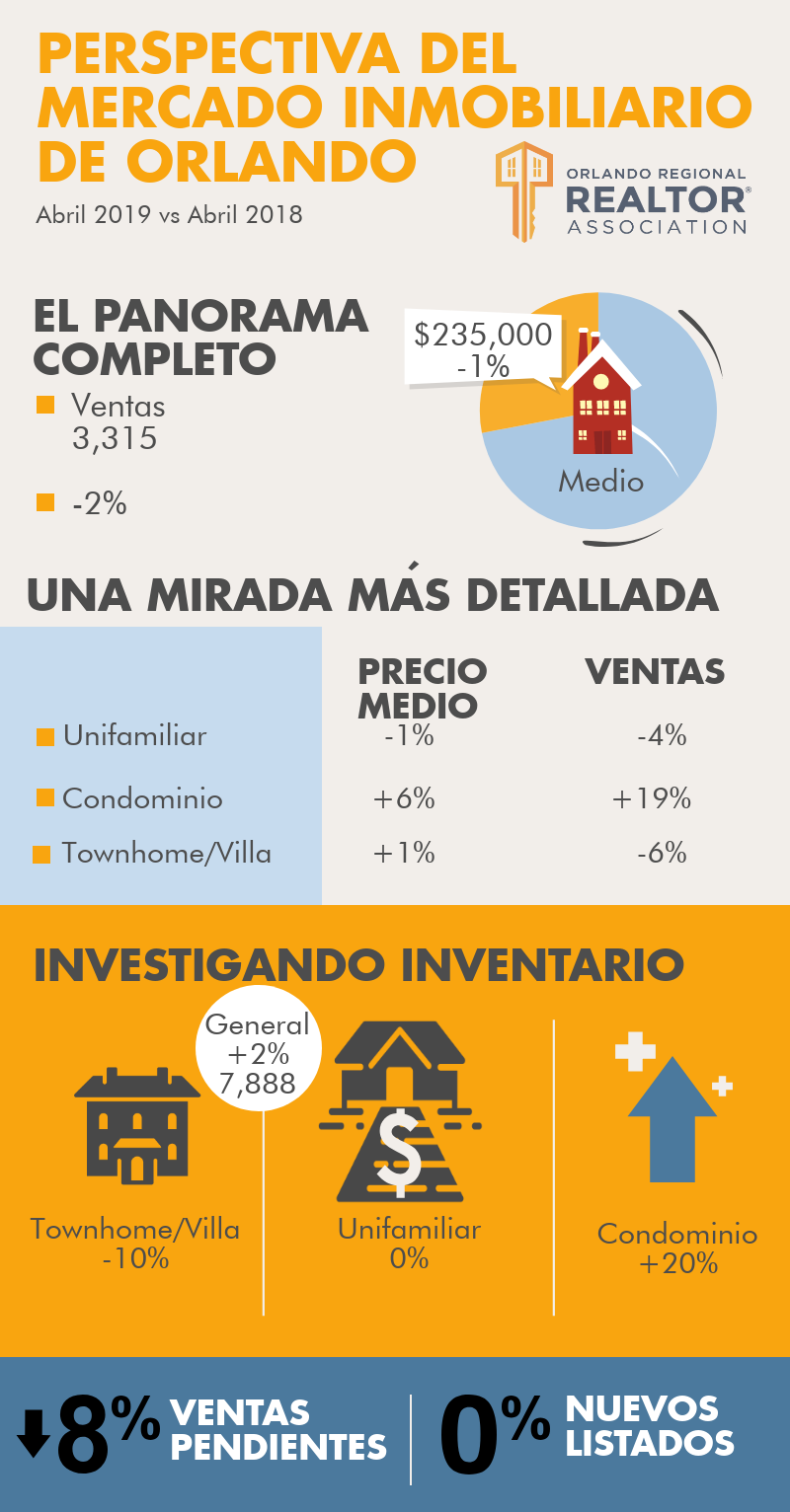 PERSPECTIVA DEL MERCADO INMOBILIARIO DE ORLANDO

Abril 2019 vs Abril 2018

ORLANDO REGIONAL REALTOR® ASSOCIATION

EL PANORAMA COMPLETO

Ventas 3,315

-2%

$235,000 -1%

Medio

UNA MIRADA MÁS DETALLADA

| | PRECIO MEDIO | VENTAS |
|---|---|---|
| Unifamiliar | -1% | -4% |
| Condominio | +6% | +19% |
| Townhome/Villa | +1% | -6% |

INVESTIGANDO INVENTARIO

General +2% 7,888

Townhome/Villa -10%

Unifamiliar 0%

Condominio +20%

8% VENTAS PENDIENTES

0% NUEVOS LISTADOS