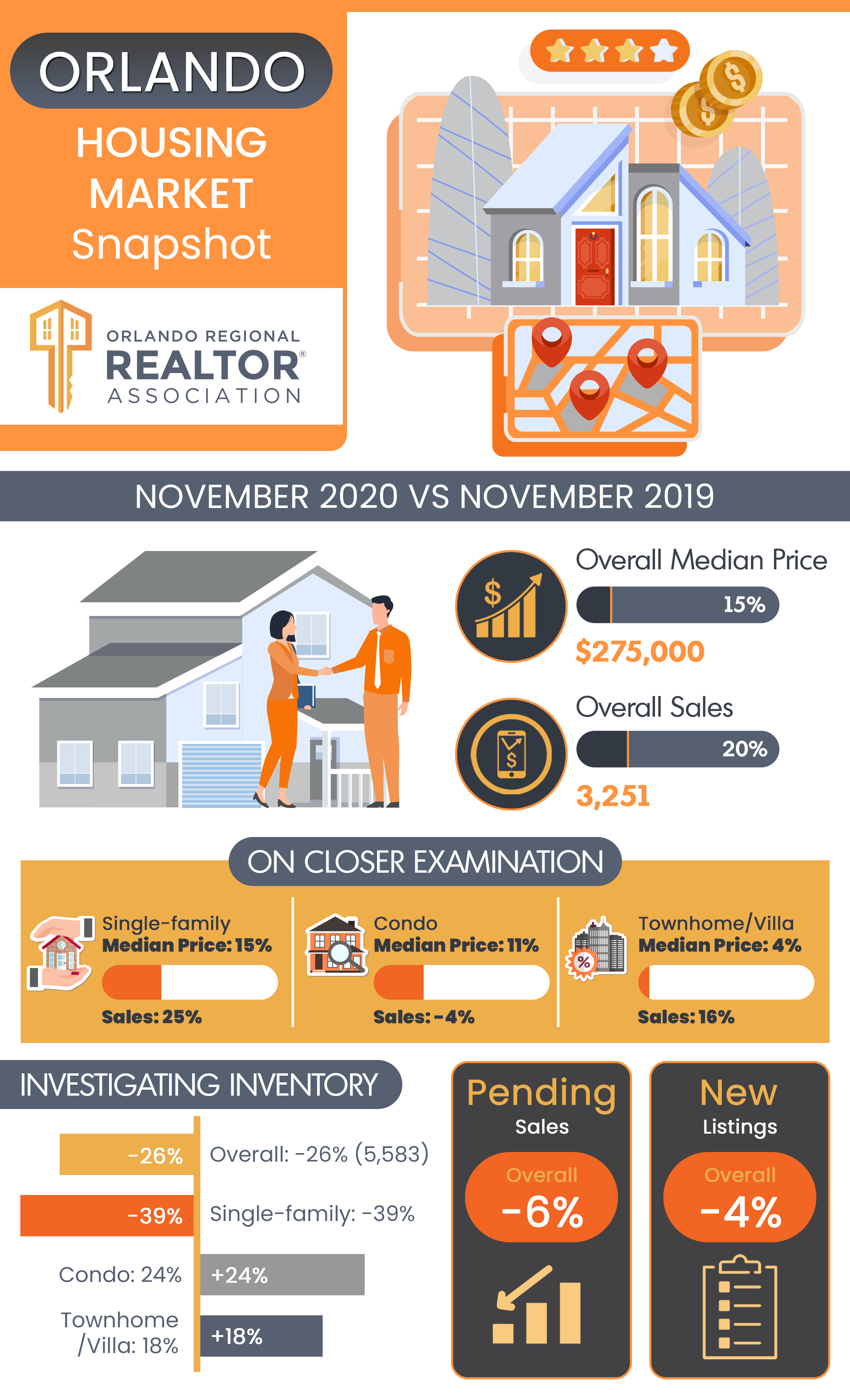 ORLANDO
HOUSING MARKET Snapshot

ORLANDO REGIONAL REALTOR® ASSOCIATION

NOVEMBER 2020 VS NOVEMBER 2019

Overall Median Price
15%
$275,000

Overall Sales
20%
3,251

ON CLOSER EXAMINATION

Single-family
Median Price: 15%
Sales: 25%

Condo
Median Price: 11%
Sales: -4%

Townhome/Villa
Median Price: 4%
Sales: 16%

INVESTIGATING INVENTORY

-26% Overall: -26% (5,583)
-39% Single-family: -39%
Condo: 24% +24%
Townhome /Villa: 18% +18%

Pending
Sales
Overall
-6%

New
Listings
Overall
-4%