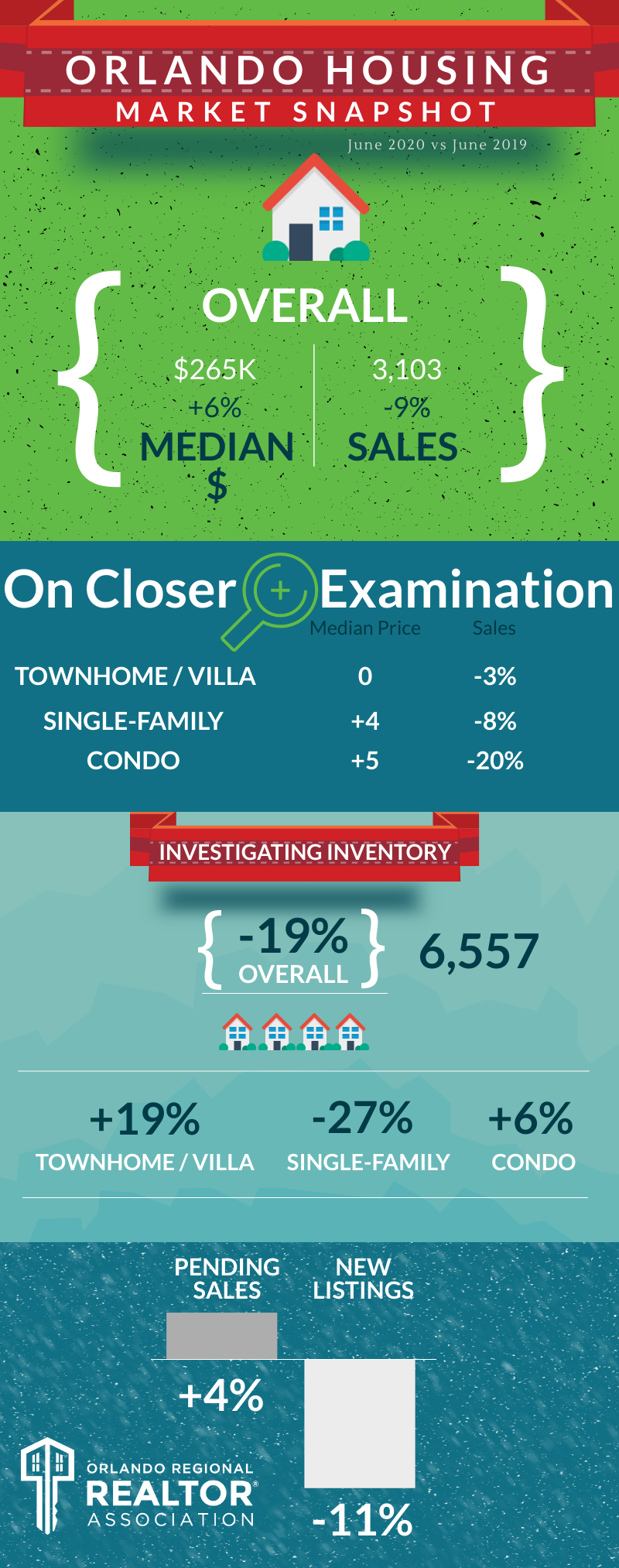 ORLANDO HOUSING
MARKET SNAPSHOT
June 2020 vs June 2019

OVERALL

$265K
+6%
MEDIAN
$

3,103
-9%
SALES

On Closer Examination

| | Median Price | Sales |
|---|---|---|
| TOWNHOME / VILLA | 0 | -3% |
| SINGLE-FAMILY | +4 | -8% |
| CONDO | +5 | -20% |

INVESTIGATING INVENTORY

-19%
OVERALL

6,557

+19%
TOWNHOME / VILLA

-27%
SINGLE-FAMILY

+6%
CONDO

PENDING SALES
+4%

NEW LISTINGS
-11%

ORLANDO REGIONAL
REALTOR
ASSOCIATION