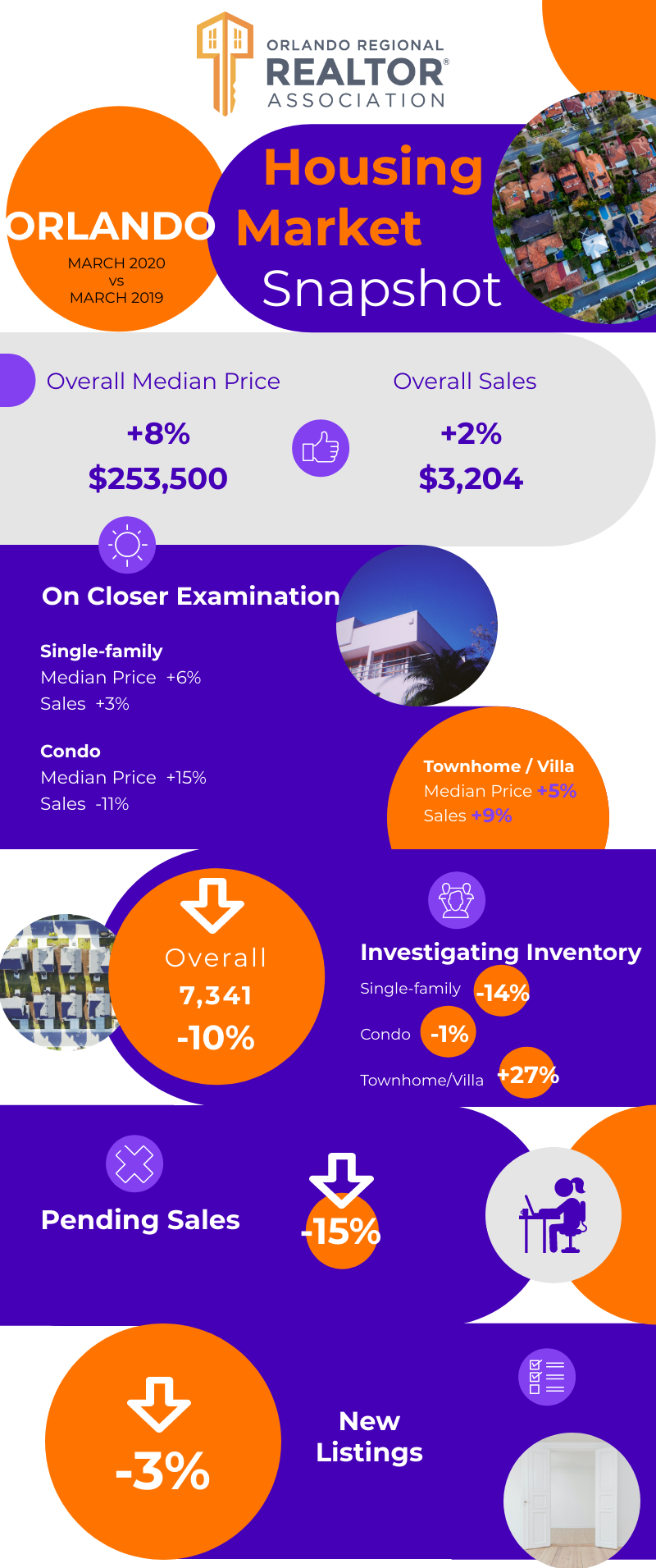 ORLANDO REGIONAL REALTOR® ASSOCIATION

ORLANDO
MARCH 2020 vs MARCH 2019

Housing Market Snapshot

Overall Median Price
+8%
$253,500

Overall Sales
+2%
$3,204

On Closer Examination

Single-family
Median Price +6%
Sales +3%

Condo
Median Price +15%
Sales -11%

Townhome / Villa
Median Price +5%
Sales +9%

Overall
7,341
-10%

Investigating Inventory
Single-family -14%
Condo -1%
Townhome/Villa +27%

Pending Sales
-15%

-3%

New Listings