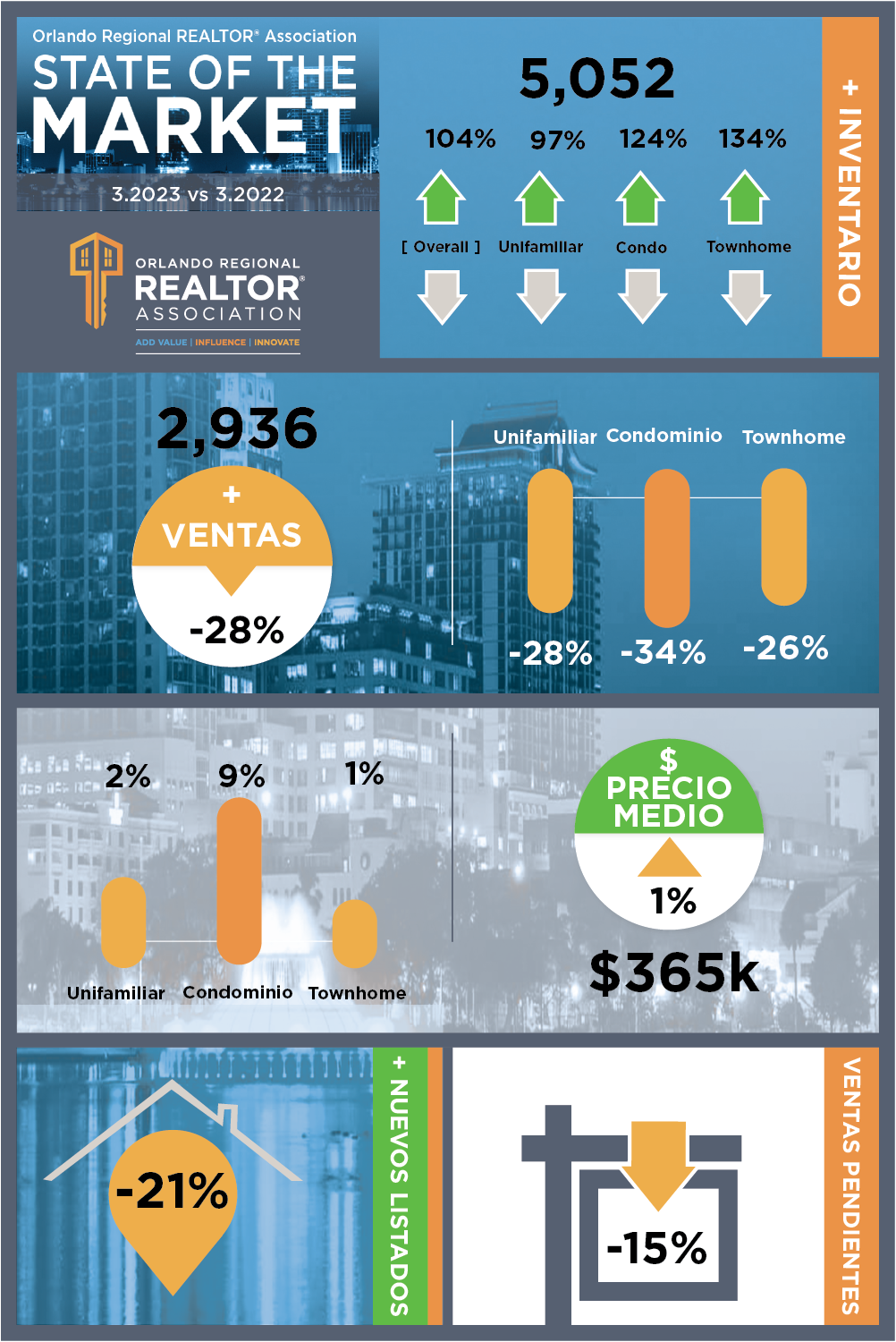 Orlando Regional REALTOR® Association

STATE OF THE MARKET

3.2023 vs 3.2022

ORLANDO REGIONAL REALTOR® ASSOCIATION

ADD VALUE | INFLUENCE | INNOVATE

5,052

104% 97% 124% 134%

[ Overall ] Unifamiliar Condo Townhome

+ INVENTARIO

2,936

+ VENTAS

-28%

Unifamiliar Condominio Townhome

-28% -34% -26%

2% 9% 1%

Unifamiliar Condominio Townhome

$ PRECIO MEDIO

1%

$365k

-21%

+ NUEVOS LISTADOS

-15%

VENTAS PENDIENTES