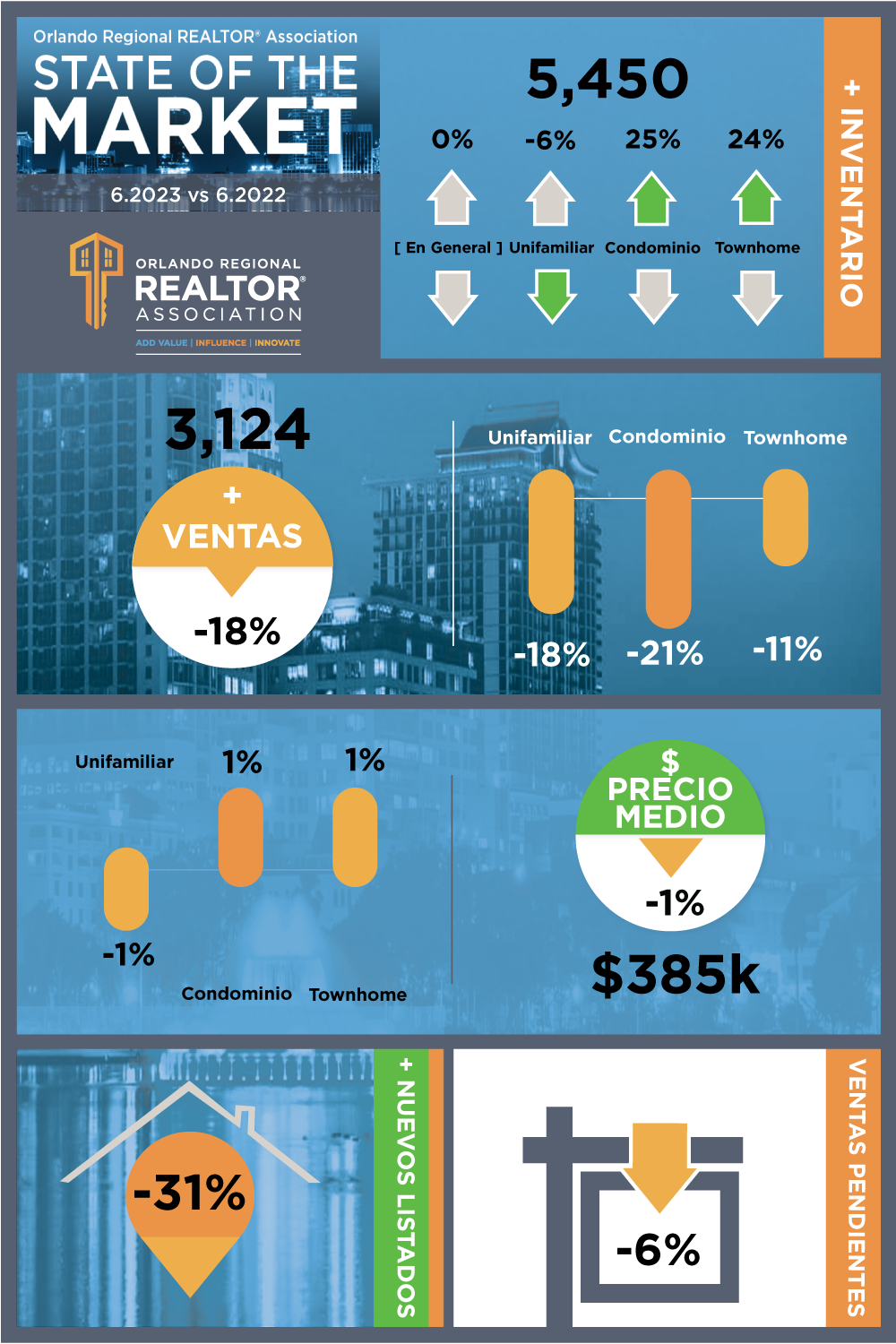 Orlando Regional REALTOR® Association
STATE OF THE MARKET
6.2023 vs 6.2022

ORLANDO REGIONAL
REALTOR®
ASSOCIATION
ADD VALUE | INFLUENCE | INNOVATE

5,450
0% -6% 25% 24%
[ En General ] Unifamiliar Condominio Townhome
+ INVENTARIO

3,124
+
VENTAS
-18%

Unifamiliar Condominio Townhome
-18% -21% -11%

Unifamiliar 1% 1%
-1%
Condominio Townhome

$
PRECIO MEDIO
-1%
$385k

-31%
+ NUEVOS LISTADOS

-6%
VENTAS PENDIENTES