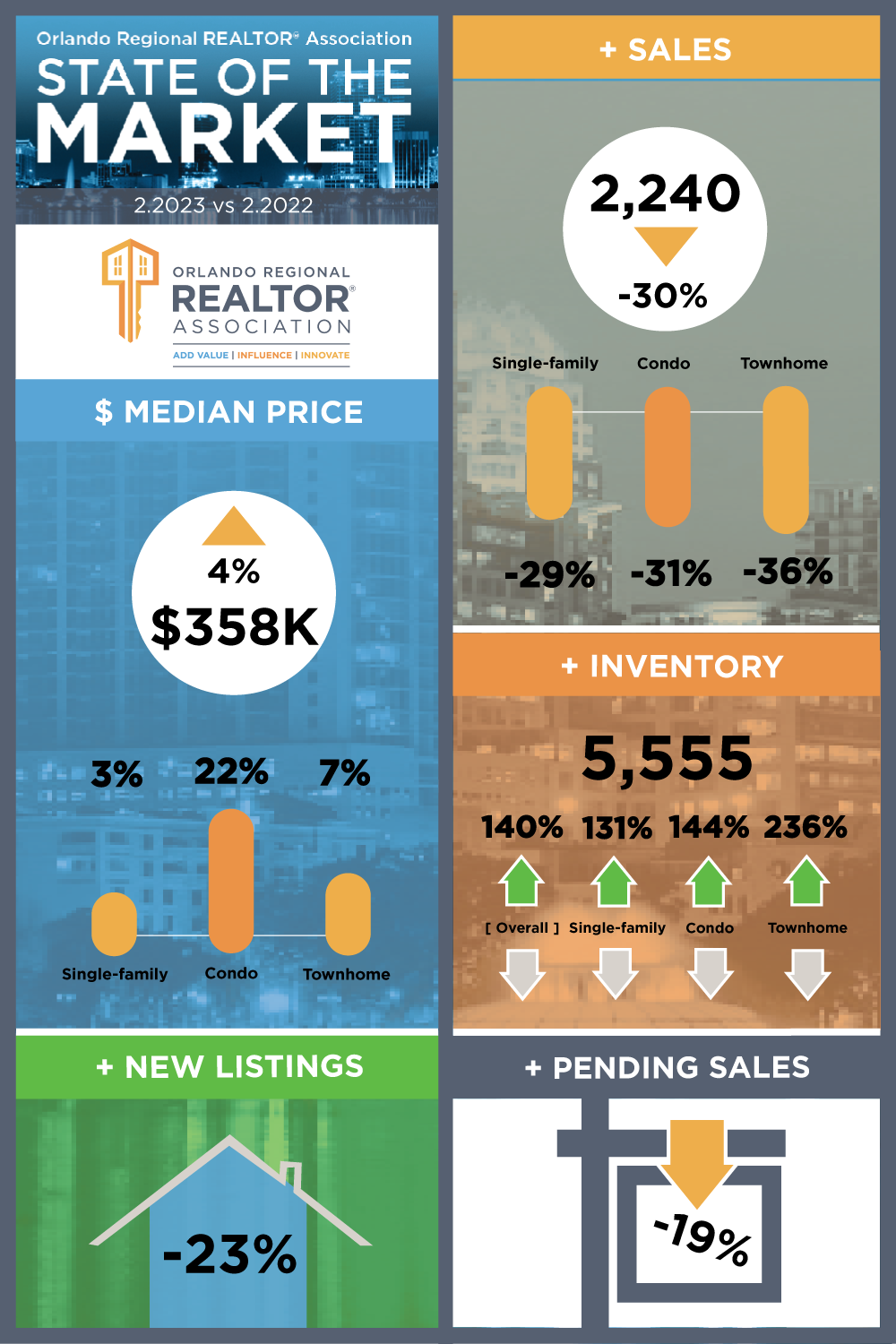 Orlando Regional REALTOR® Association
STATE OF THE MARKET
2.2023 vs 2.2022

ORLANDO REGIONAL REALTOR® ASSOCIATION
ADD VALUE | INFLUENCE | INNOVATE

$ MEDIAN PRICE

4%
$358K

3% 22% 7%

Single-family Condo Townhome

+ NEW LISTINGS

-23%

+ SALES

2,240
-30%

Single-family Condo Townhome

-29% -31% -36%

+ INVENTORY

5,555

140% 131% 144% 236%

[ Overall ] Single-family Condo Townhome

+ PENDING SALES

-19%