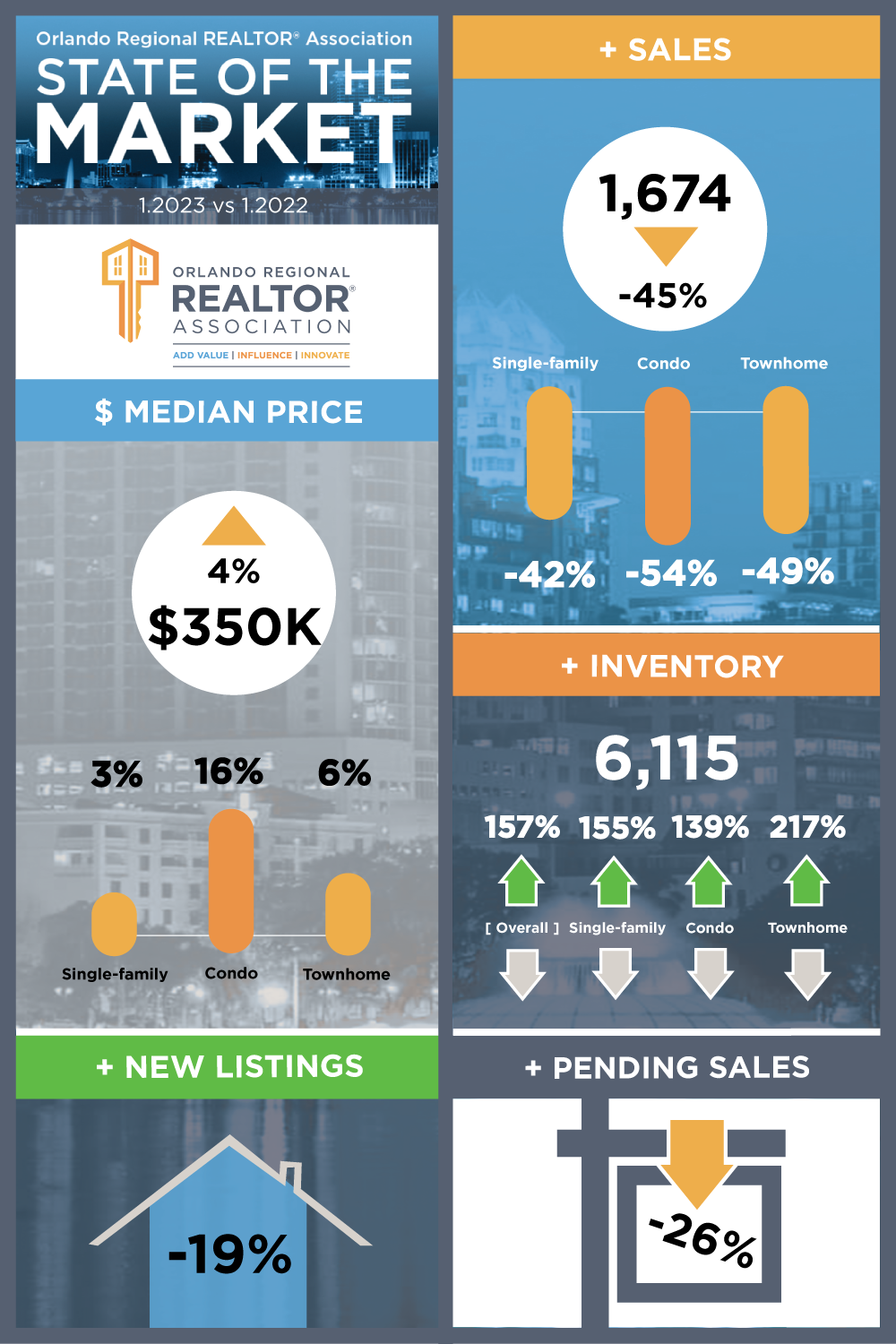 Orlando Regional REALTOR® Association
STATE OF THE MARKET
1.2023 vs 1.2022

ORLANDO REGIONAL REALTOR® ASSOCIATION
ADD VALUE | INFLUENCE | INNOVATE

$ MEDIAN PRICE

4%
$350K

3% 16% 6%

Single-family Condo Townhome

+ NEW LISTINGS

-19%

+ SALES

1,674
-45%

Single-family Condo Townhome

-42% -54% -49%

+ INVENTORY

6,115

157% 155% 139% 217%

[ Overall ] Single-family Condo Townhome

+ PENDING SALES

-26%