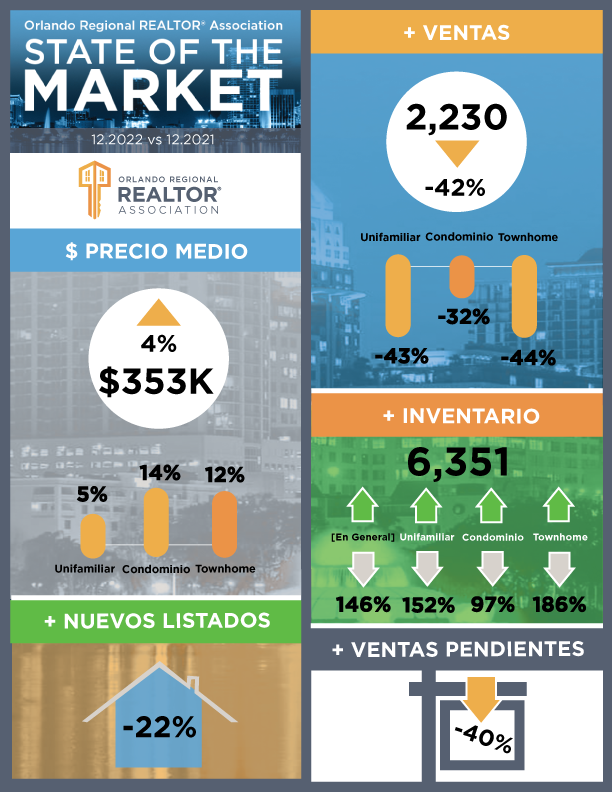 Orlando Regional REALTOR® Association
STATE OF THE MARKET
12.2022 vs 12.2021

ORLANDO REGIONAL REALTOR® ASSOCIATION

$ PRECIO MEDIO

4%
$353K

5%
14%
12%
Unifamiliar Condominio Townhome

+ NUEVOS LISTADOS

-22%

+ VENTAS

2,230
-42%

Unifamiliar Condominio Townhome
-43%
-32%
-44%

+ INVENTARIO

6,351

[En General] Unifamiliar Condominio Townhome
146% 152% 97% 186%

+ VENTAS PENDIENTES

-40%