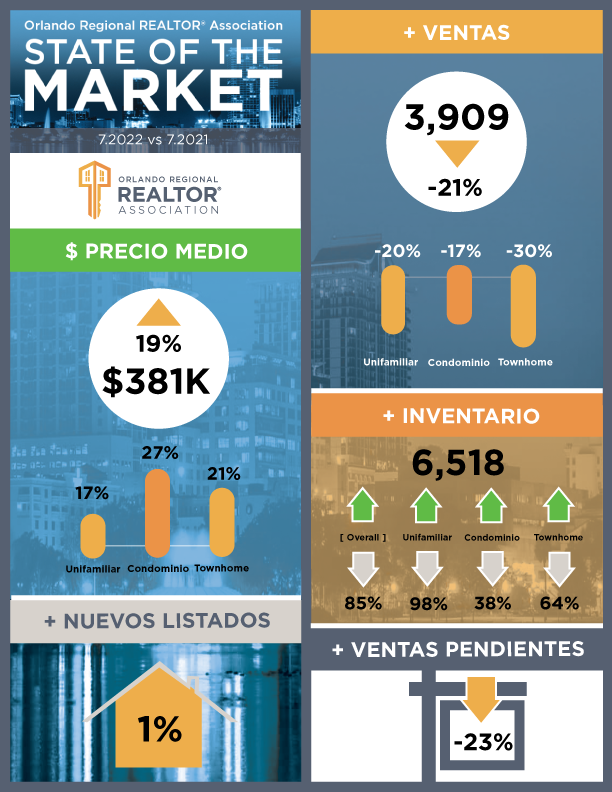 Orlando Regional REALTOR® Association
STATE OF THE MARKET
7.2022 vs 7.2021

ORLANDO REGIONAL REALTOR® ASSOCIATION

$ PRECIO MEDIO

19%
$381K

17%
27%
21%
Unifamiliar Condominio Townhome

+ NUEVOS LISTADOS

1%

+ VENTAS

3,909
-21%

-20% -17% -30%
Unifamiliar Condominio Townhome

+ INVENTARIO

6,518

[ Overall ] Unifamiliar Condominio Townhome

85% 98% 38% 64%

+ VENTAS PENDIENTES

-23%