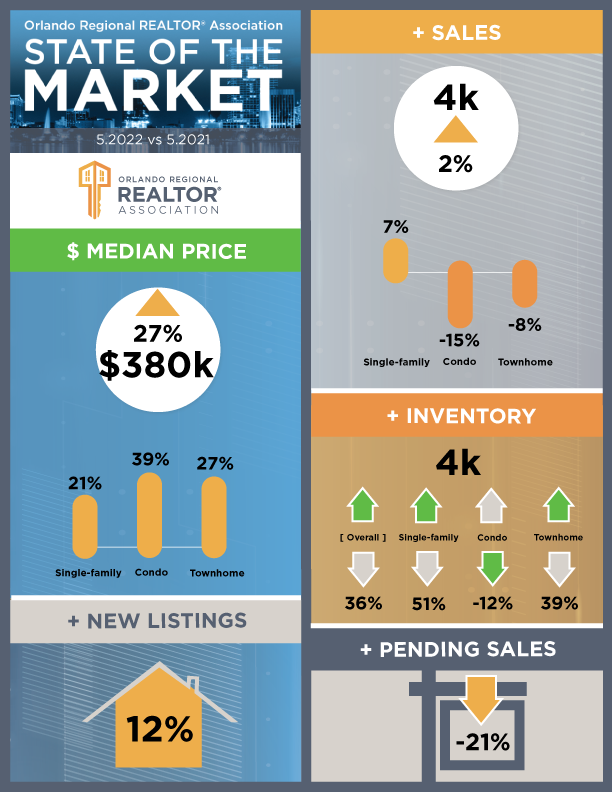 Orlando Regional REALTOR® Association
STATE OF THE MARKET
5.2022 vs 5.2021

ORLANDO REGIONAL REALTOR® ASSOCIATION

$ MEDIAN PRICE

27%
$380k

21%
39%
27%
Single-family
Condo
Townhome

+ NEW LISTINGS

12%

+ SALES

4k
2%

7%
-15%
-8%
Single-family
Condo
Townhome

+ INVENTORY

4k

[ Overall ]
Single-family
Condo
Townhome

36%
51%
-12%
39%

+ PENDING SALES

-21%